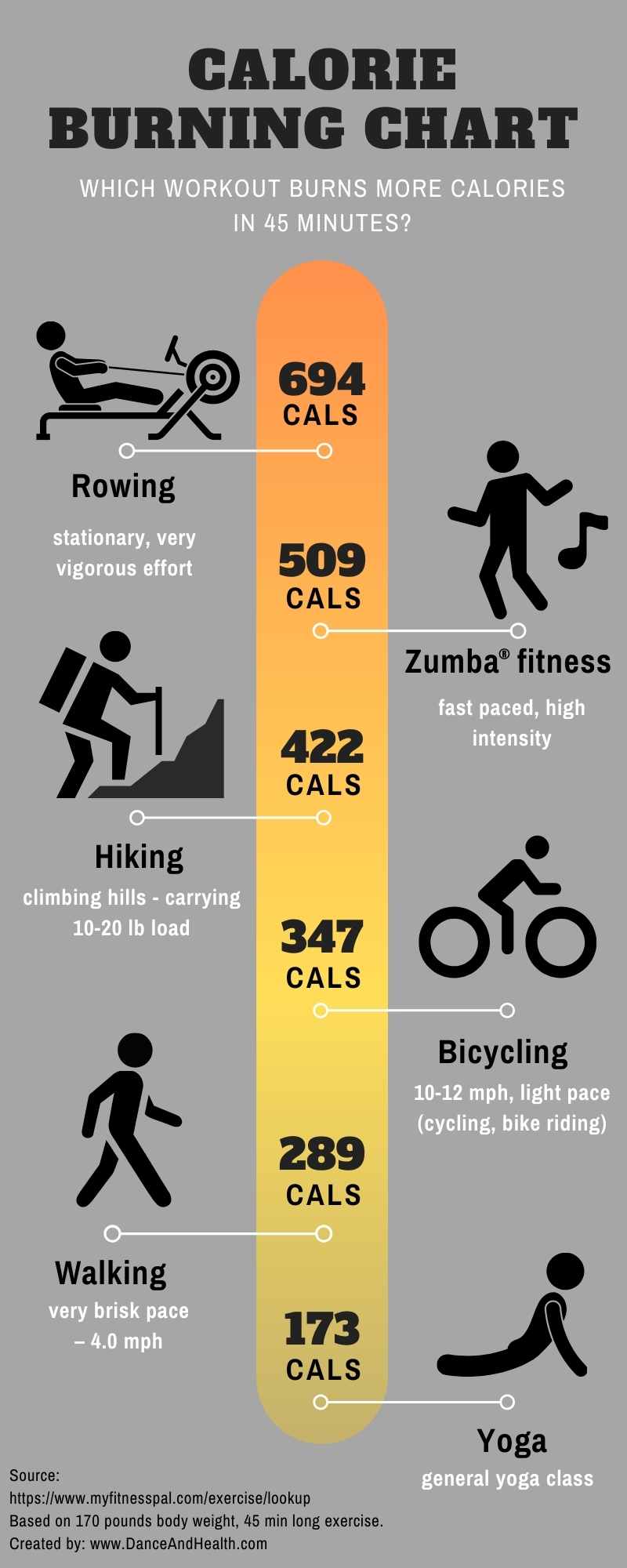 CALORIE BURNING CHART

WHICH WORKOUT BURNS MORE CALORIES IN 45 MINUTES?

694 CALS

Rowing

stationary, very vigorous effort

509 CALS

Zumba® fitness

fast paced, high intensity

422 CALS

Hiking

climbing hills - carrying 10-20 lb load

347 CALS

Bicycling

10-12 mph, light pace (cycling, bike riding)

289 CALS

Walking

very brisk pace – 4.0 mph

173 CALS

Yoga

general yoga class

Source:
https://www.myfitnesspal.com/exercise/lookup
Based on 170 pounds body weight, 45 min long exercise.
Created by: www.DanceAndHealth.com